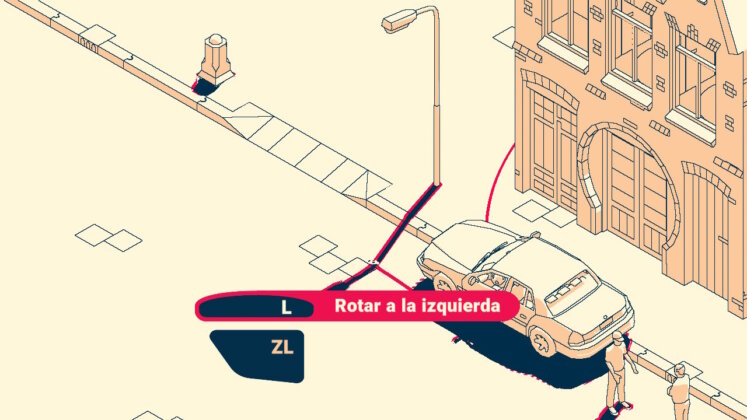 L
Rotar a la izquierda
ZL